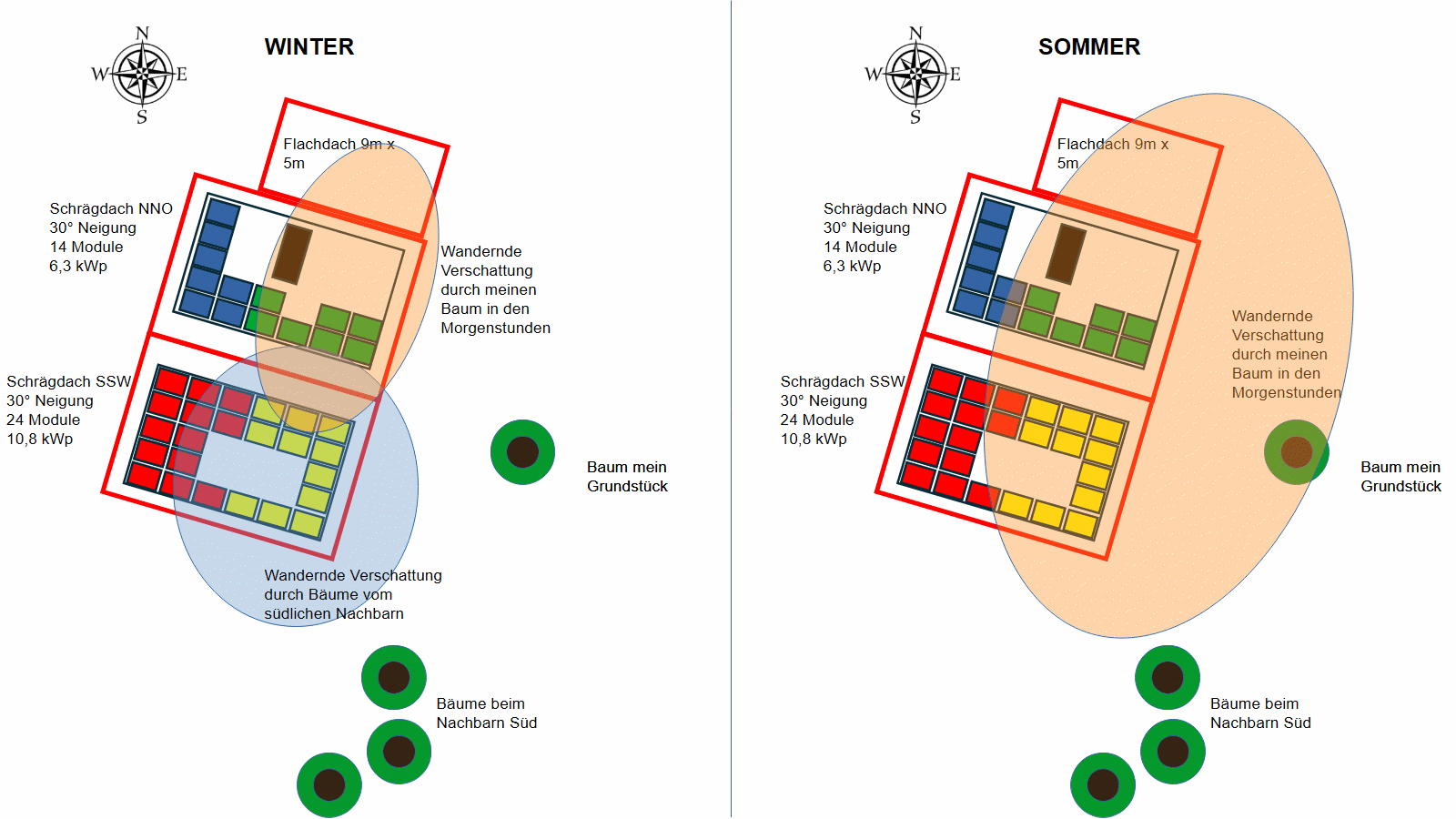 N
W
E
S

WINTER

Flachdach 9m x 5m

Schrägdach NNO
30° Neigung
14 Module
6,3 kWp

Wandernde Verschattung durch meinen Baum in den Morgenstunden

Schrägdach SSW
30° Neigung
24 Module
10,8 kWp

Baum mein Grundstück

Wandernde Verschattung durch Bäume vom südlichen Nachbarn

Bäume beim Nachbarn Süd

N
W
E
S

SOMMER

Flachdach 9m x 5m

Schrägdach NNO
30° Neigung
14 Module
6,3 kWp

Wandernde Verschattung durch meinen Baum in den Morgenstunden

Schrägdach SSW
30° Neigung
24 Module
10,8 kWp

Baum mein Grundstück

Bäume beim Nachbarn Süd