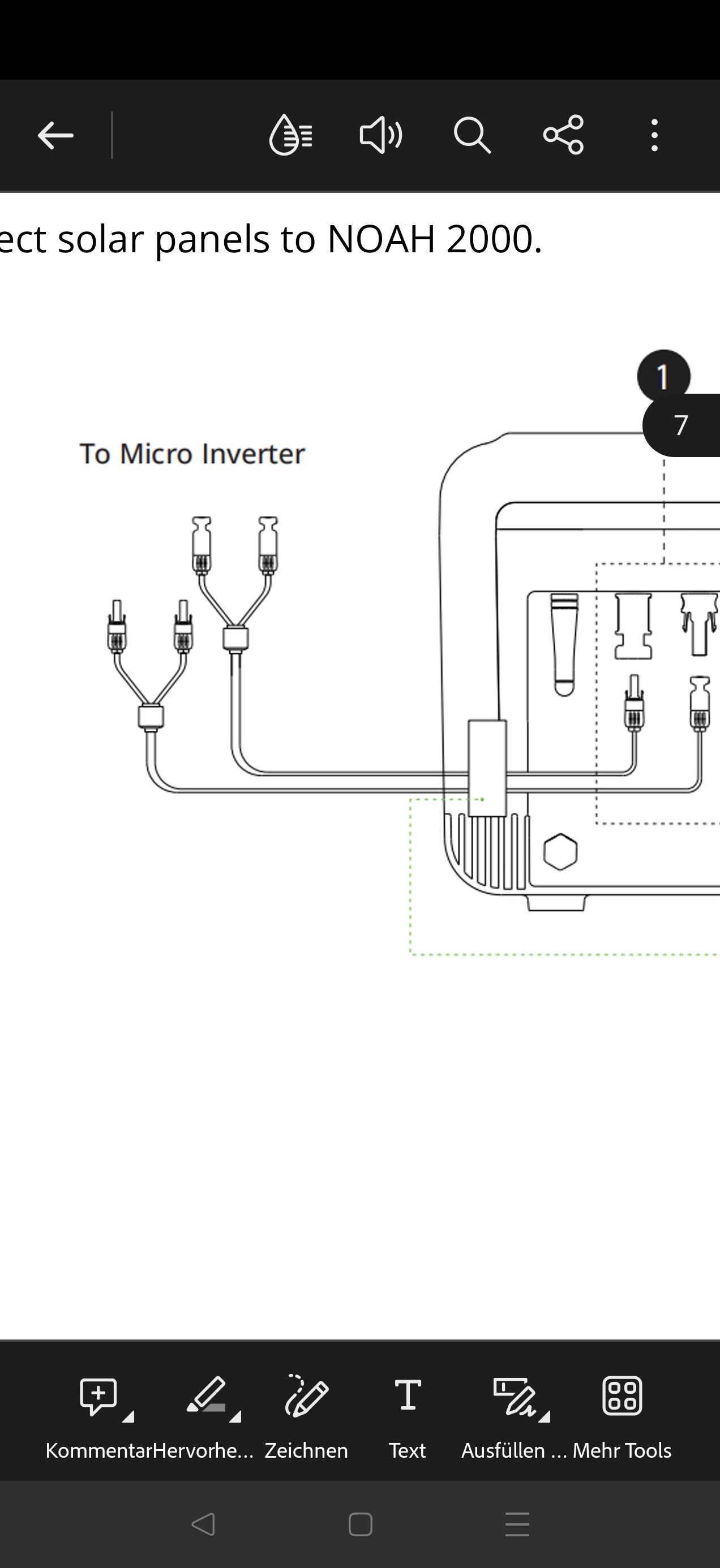 ect solar panels to NOAH 2000.

1

7

To Micro Inverter

Kommentar Hervorhe... Zeichnen Text Ausfüllen ... Mehr Tools