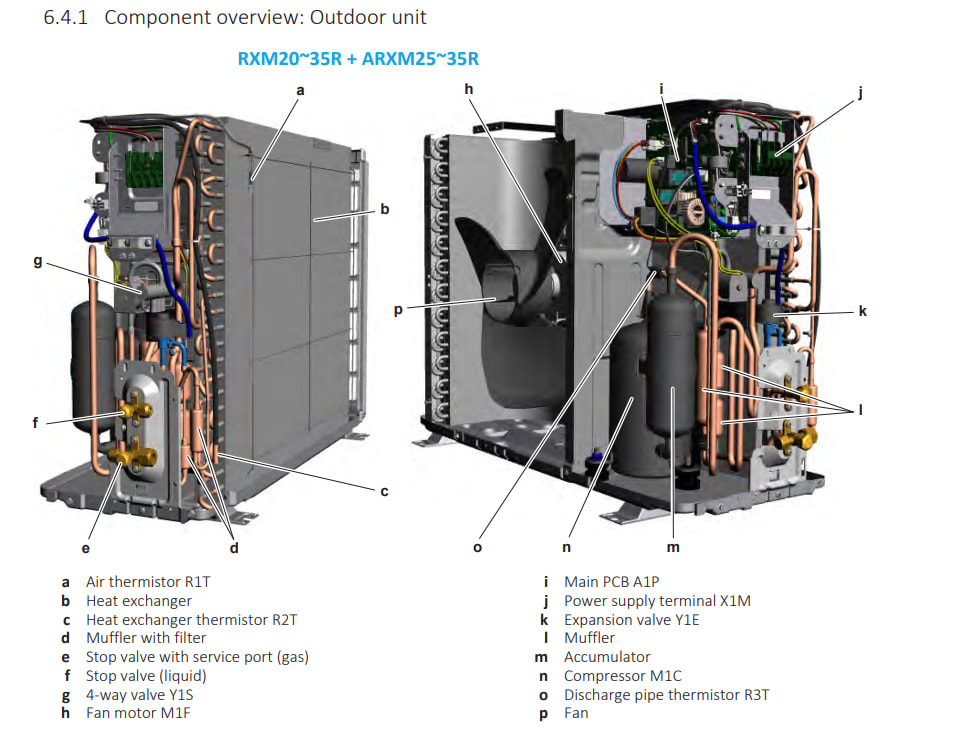 6.4.1 Component overview: Outdoor unit

RXM20~35R + ARXM25~35R

a

b

g

f

e

d

c

h

i

j

p

k

l

o

n

m

a Air thermistor R1T
b Heat exchanger
c Heat exchanger thermistor R2T
d Muffler with filter
e Stop valve with service port (gas)
f Stop valve (liquid)
g 4-way valve Y1S
h Fan motor M1F

i Main PCB A1P
j Power supply terminal X1M
k Expansion valve Y1E
l Muffler
m Accumulator
n Compressor M1C
o Discharge pipe thermistor R3T
p Fan