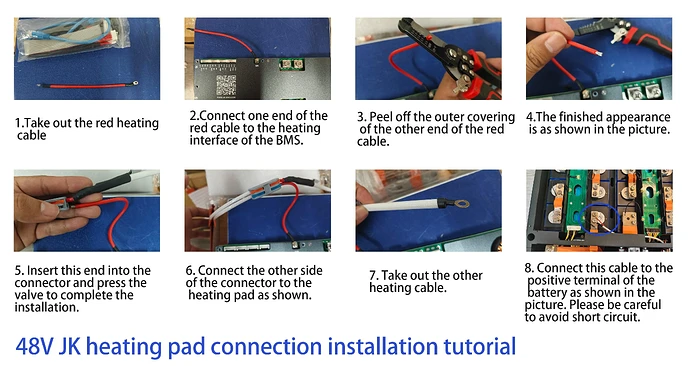 1.Take out the red heating cable

2.Connect one end of the red cable to the heating interface of the BMS.

3. Peel off the outer covering of the other end of the red cable.

4.The finished appearance is as shown in the picture.

5. Insert this end into the connector and press the valve to complete the installation.

6. Connect the other side of the connector to the heating pad as shown.

7. Take out the other heating cable.

8. Connect this cable to the positive terminal of the battery as shown in the picture. Please be careful to avoid short circuit.

48V JK heating pad connection installation tutorial